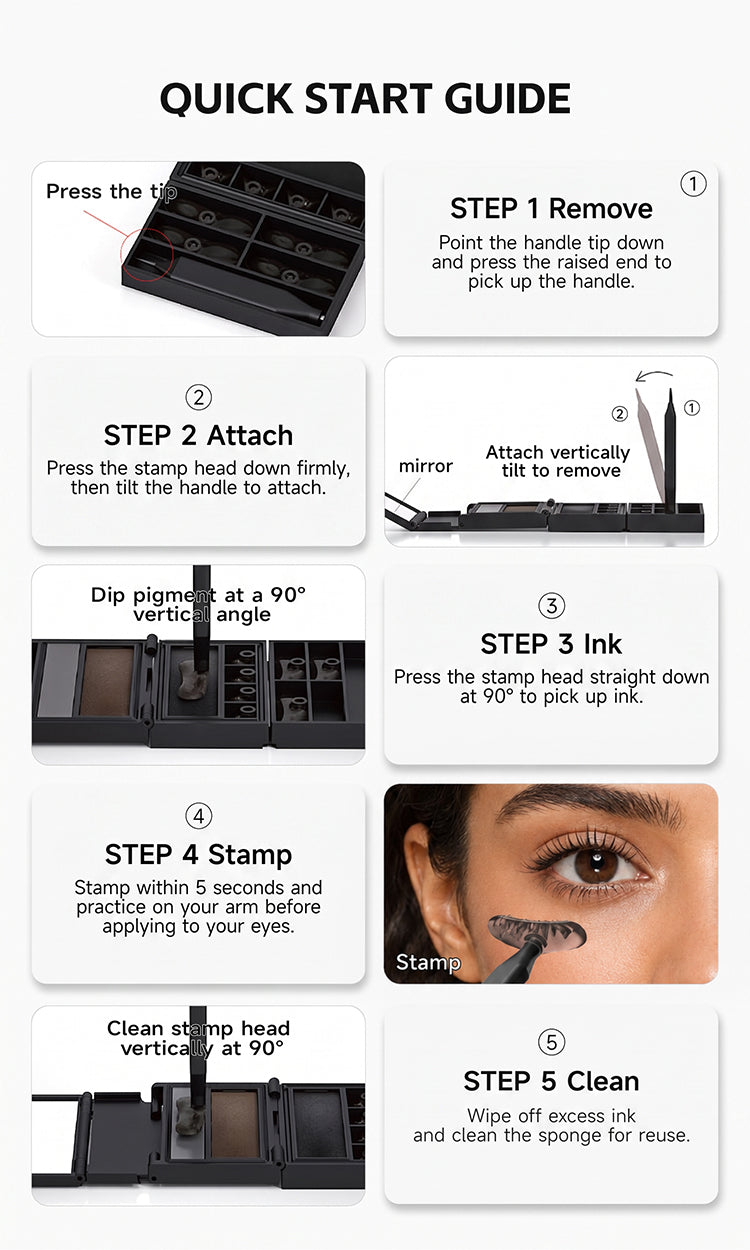 QUICK START GUIDE

Press the tip

①
STEP 1 Remove
Point the handle tip down and press the raised end to pick up the handle.

②
STEP 2 Attach
Press the stamp head down firmly, then tilt the handle to attach.

mirror
Attach vertically tilt to remove
②
①

Dip pigment at a 90° vertical angle

③
STEP 3 Ink
Press the stamp head straight down at 90° to pick up ink.

④
STEP 4 Stamp
Stamp within 5 seconds and practice on your arm before applying to your eyes.

Stamp

Clean stamp head vertically at 90°

⑤
STEP 5 Clean
Wipe off excess ink and clean the sponge for reuse.